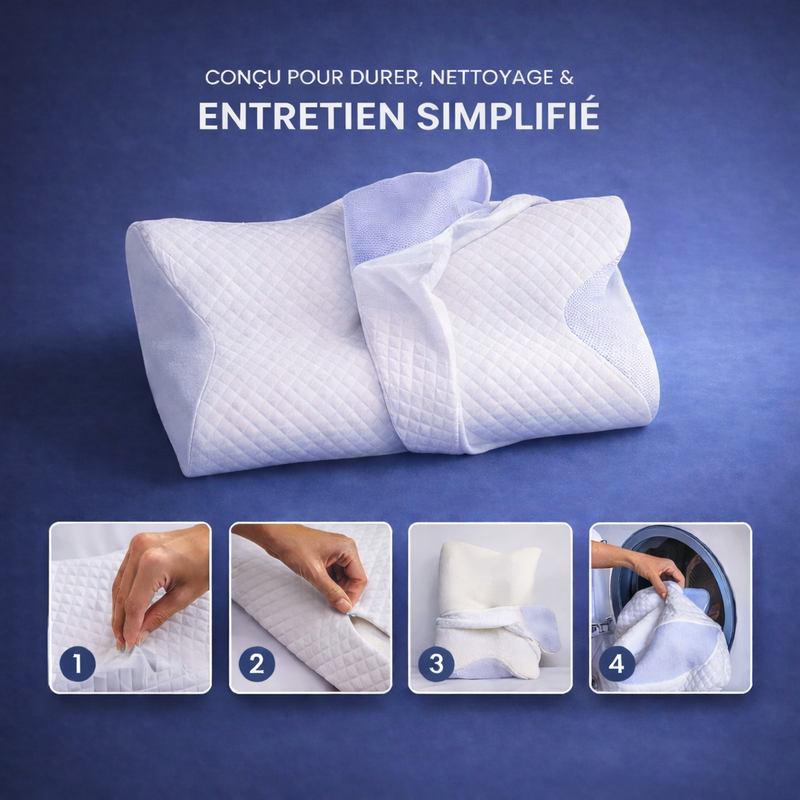 CONÇU POUR DURER, NETTOYAGE &
ENTRETIEN SIMPLIFIÉ

1
2
3
4